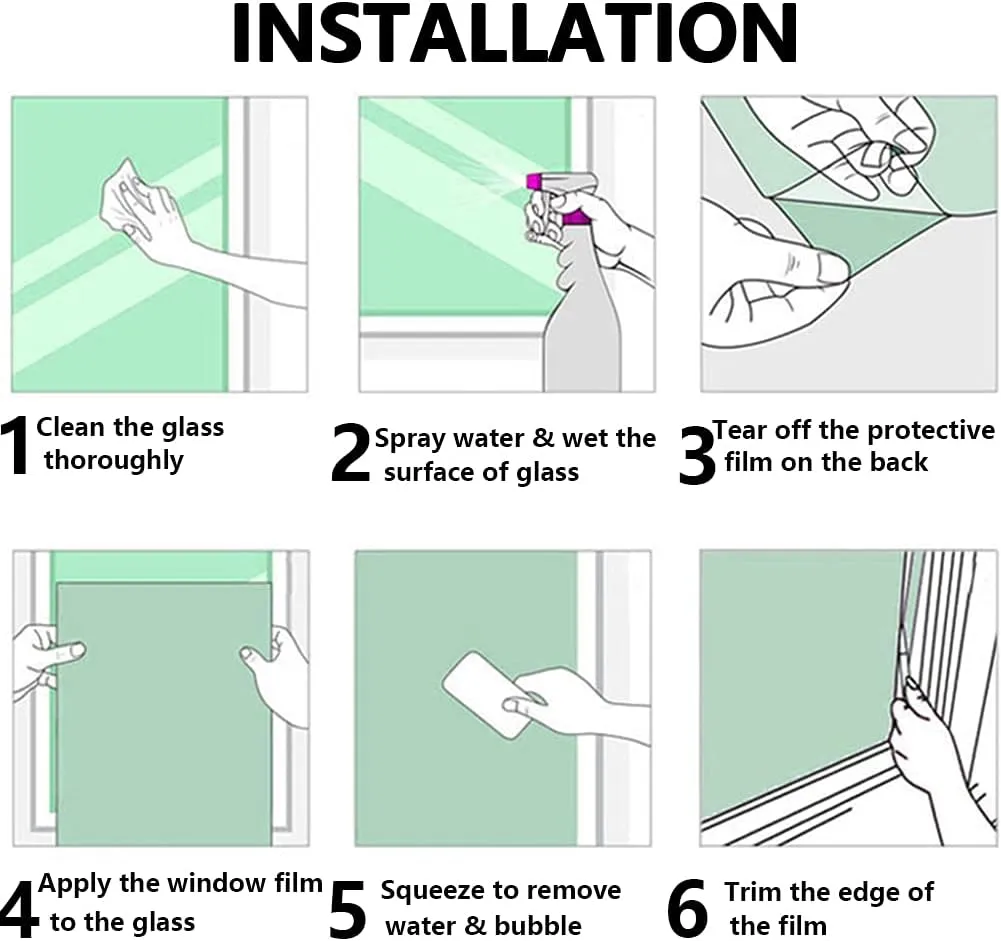 INSTALLATION

1 Clean the glass thoroughly

2 Spray water & wet the surface of glass

3 Tear off the protective film on the back

4 Apply the window film to the glass

5 Squeeze to remove water & bubble

6 Trim the edge of the film